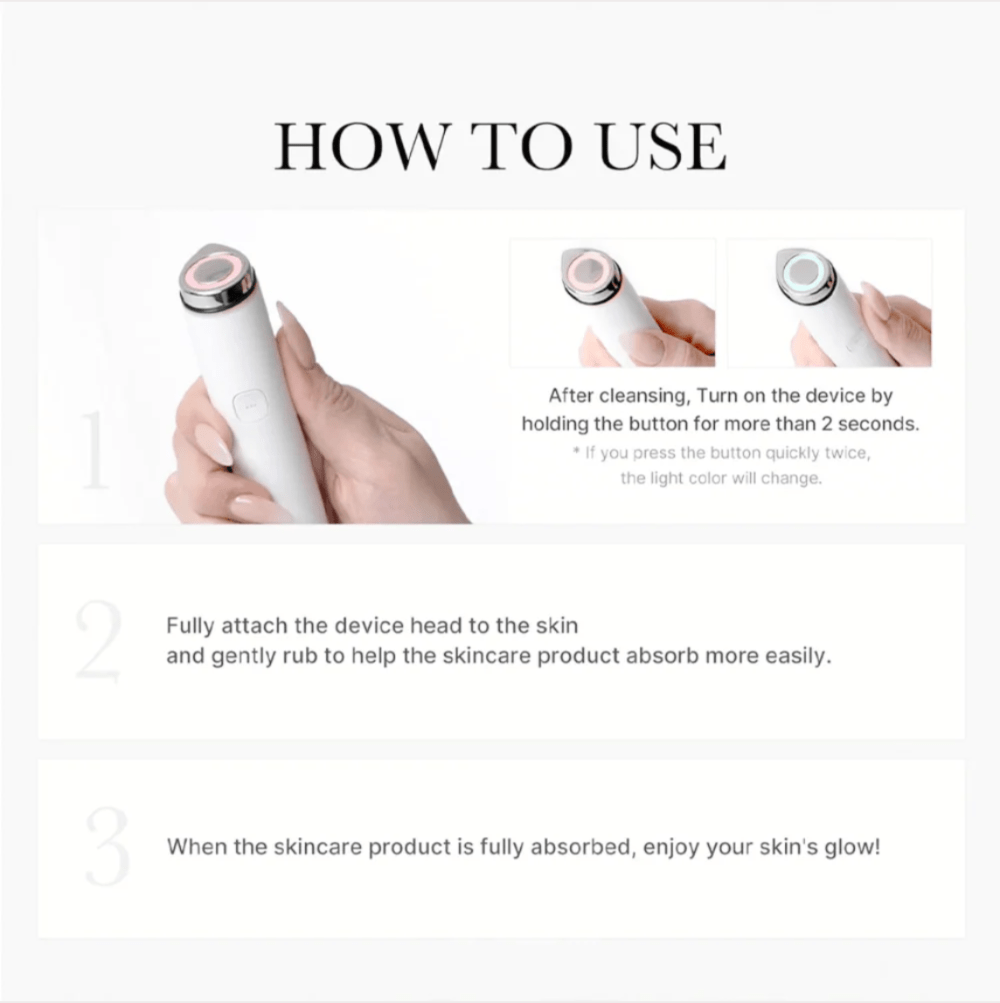 HOW TO USE

1

After cleansing, Turn on the device by holding the button for more than 2 seconds.
* If you press the button quickly twice, the light color will change.

2

Fully attach the device head to the skin
and gently rub to help the skincare product absorb more easily.

3

When the skincare product is fully absorbed, enjoy your skin's glow!